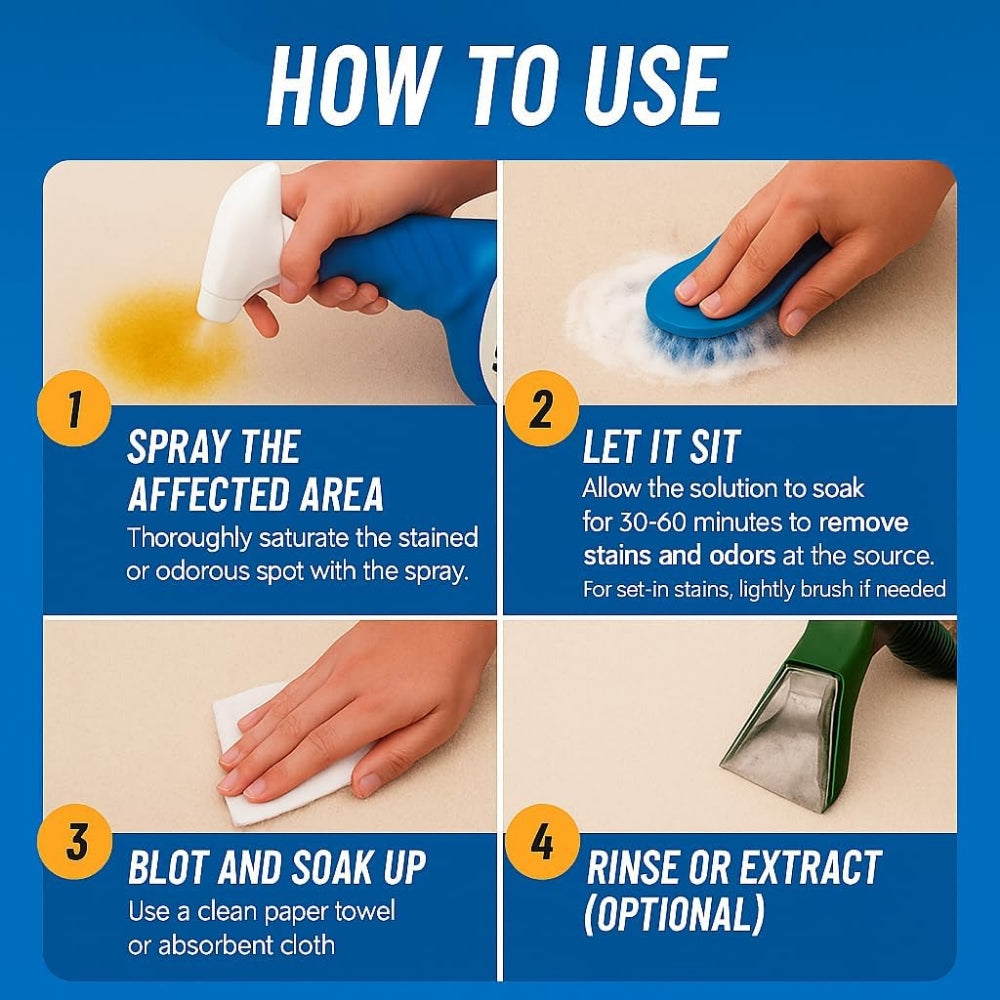 HOW TO USE

1

SPRAY THE AFFECTED AREA

Thoroughly saturate the stained or odorous spot with the spray.

2

LET IT SIT

Allow the solution to soak for 30-60 minutes to remove stains and odors at the source.

For set-in stains, lightly brush if needed

3

BLOT AND SOAK UP

Use a clean paper towel or absorbent cloth

4

RINSE OR EXTRACT (OPTIONAL)